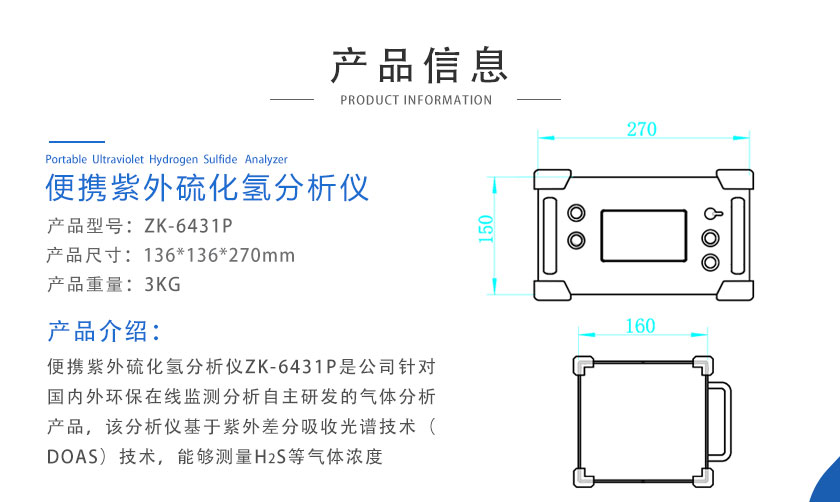 产品信息

PRODUCT INFORMATION

Portable Ultraviolet Hydrogen Sulfide Analyzer

便携紫外硫化氢分析仪

产品型号：ZK-6431P

产品尺寸：136*136*270mm

产品重量：3KG

产品介绍：

便携紫外硫化氢分析仪ZK-6431P是公司针对国内外环保在线监测分析自主研发的气体分析产品，该分析仪基于紫外差分吸收光谱技术（DOAS）技术，能够测量$H_2S$等气体浓度

270

150

160